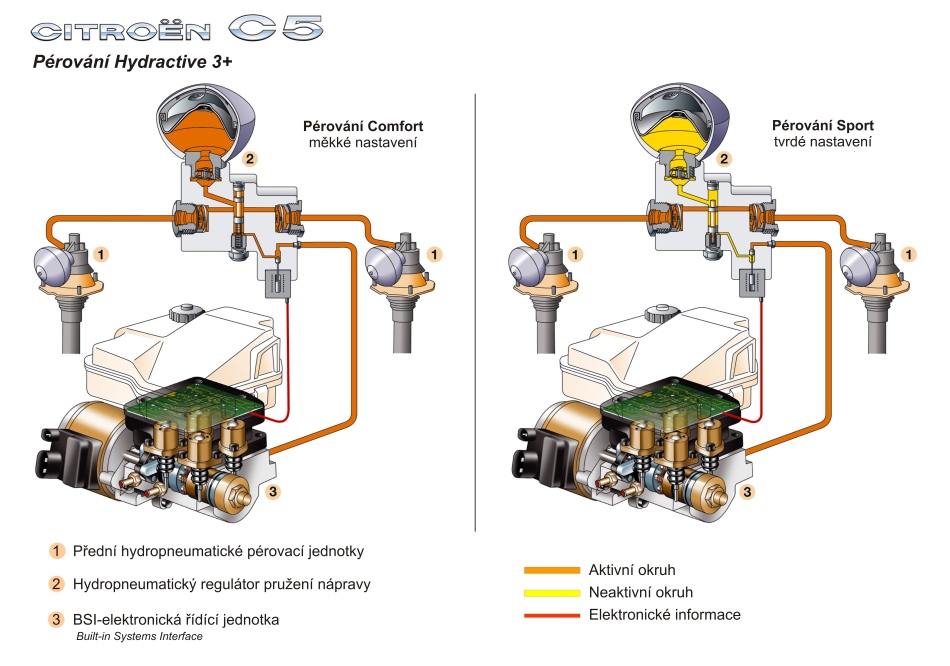 CITROËN C5

Pérování Hydractive 3+

Pérování Comfort
měkké nastavení

2

1

1

3

Pérování Sport
tvrdé nastavení

2

1

1

3

1 Přední hydropneumatické pérovací jednotky

2 Hydropneumatický regulátor pružení nápravy

3 BSI-elektronická řídící jednotka
Built-in Systems Interface

Aktivní okruh
Neaktivní okruh
Elektronické informace