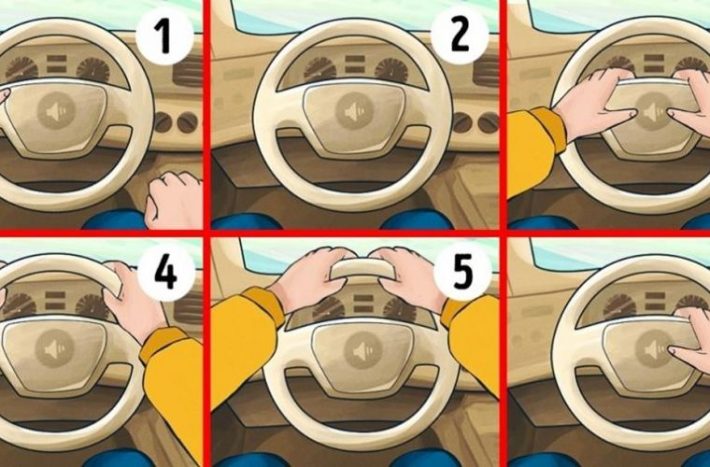 1

2

4

5